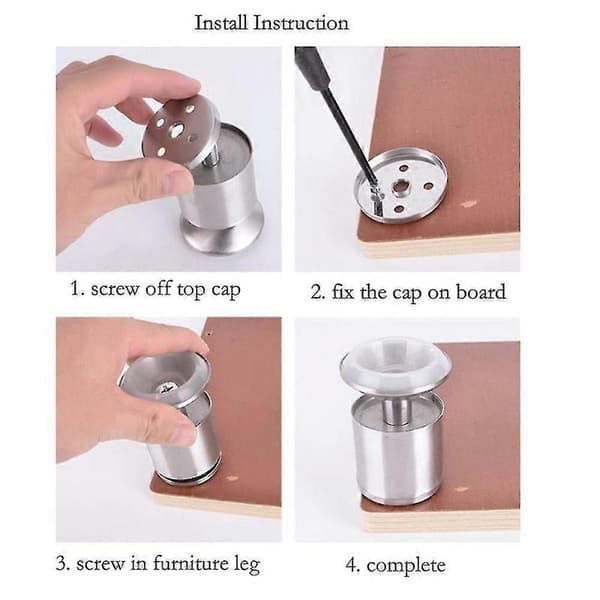 Install Instruction

1. screw off top cap

2. fix the cap on board

3. screw in furniture leg

4. complete