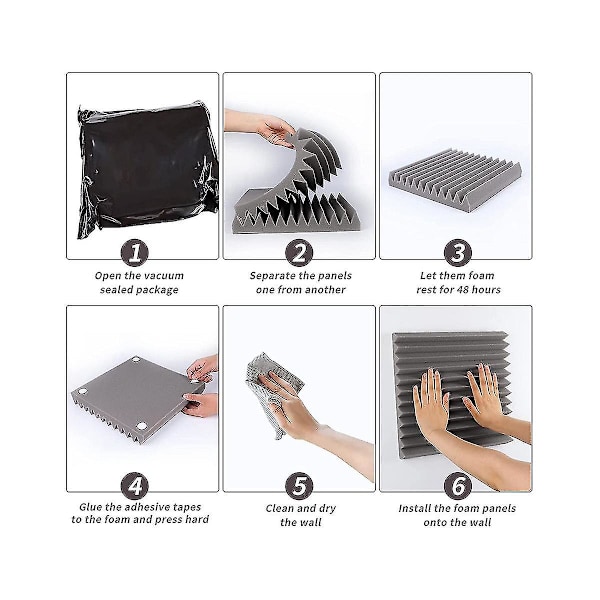 1
Open the vacuum sealed package

2
Separate the panels one from another

3
Let them foam rest for 48 hours

4
Glue the adhesive tapes to the foam and press hard

5
Clean and dry the wall

6
Install the foam panels onto the wall