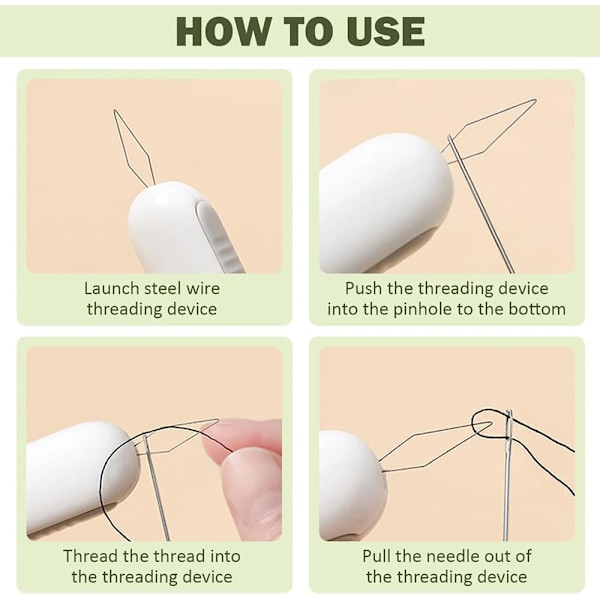 HOW TO USE

Launch steel wire threading device

Push the threading device into the pinhole to the bottom

Thread the thread into the threading device

Pull the needle out of the threading device