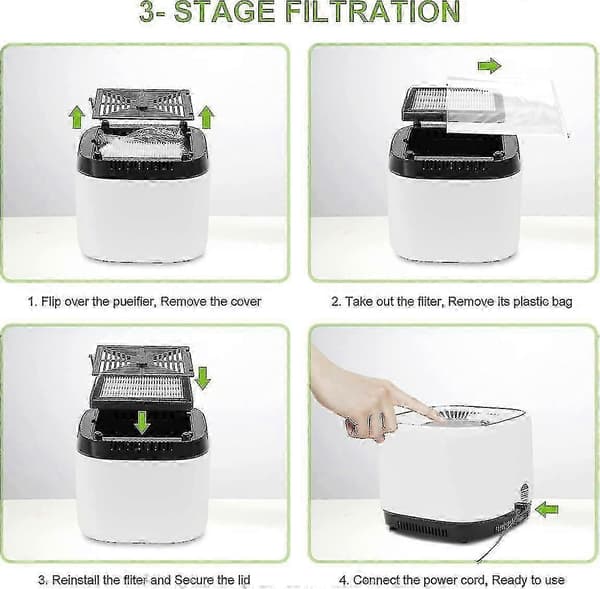 3- STAGE FILTRATION

1. Flip over the pueifier, Remove the cover

2. Take out the fliter, Remove its plastic bag

3. Reinstall the fliter and Secure the lid

4. Connect the power cord, Ready to use