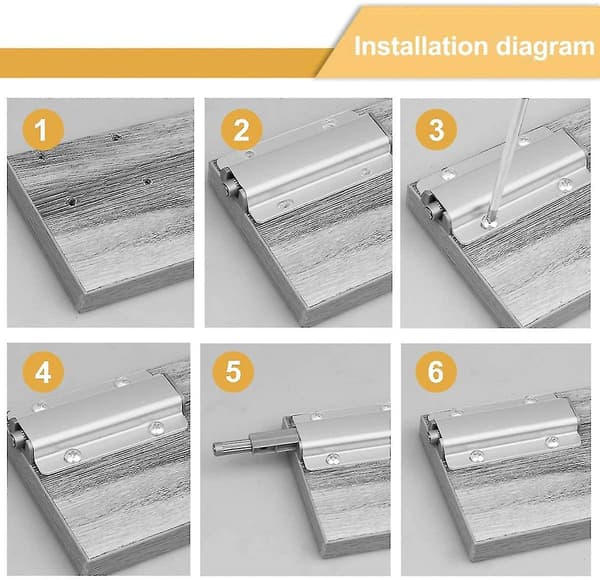 Installation diagram

1

2

3

4

5

6