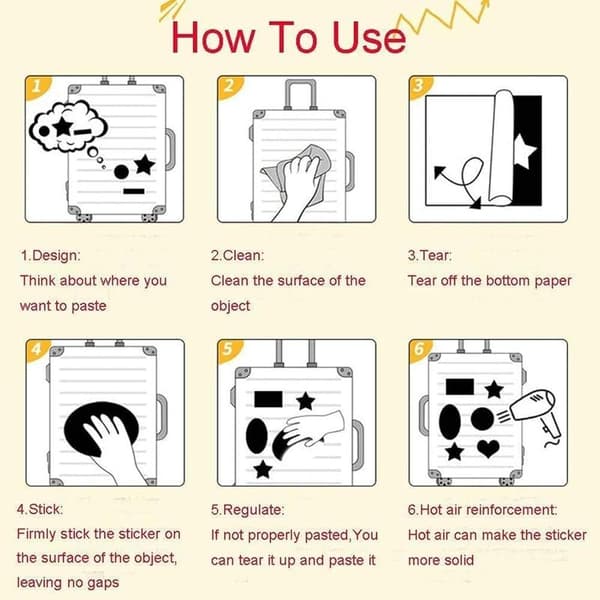 How To Use

1

2

3

1.Design:
Think about where you want to paste

2.Clean:
Clean the surface of the object

3.Tear:
Tear off the bottom paper

4

5

6

4.Stick:
Firmly stick the sticker on the surface of the object, leaving no gaps

5.Regulate:
If not properly pasted,You can tear it up and paste it

6.Hot air reinforcement:
Hot air can make the sticker more solid