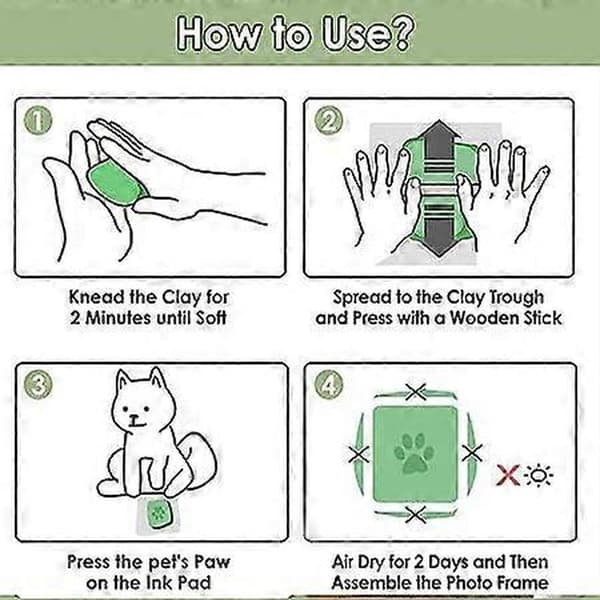 How to Use?

1

Knead the Clay for 2 Minutes until Soft

2

Spread to the Clay Trough and Press with a Wooden Stick

3

Press the pet's Paw on the Ink Pad

4

Air Dry for 2 Days and Then Assemble the Photo Frame