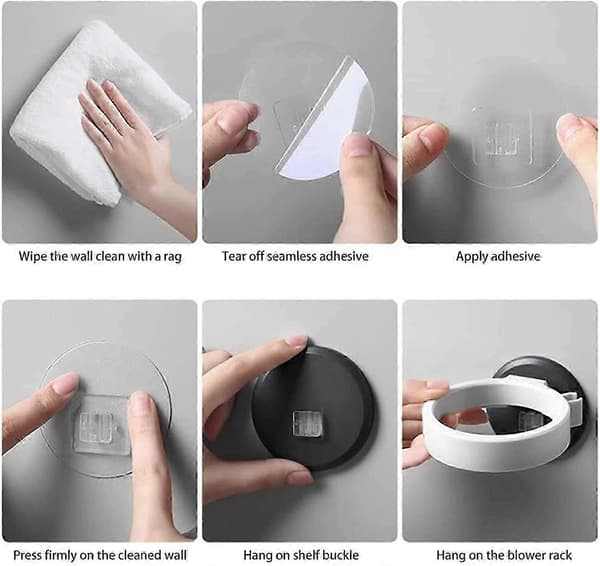 Wipe the wall clean with a rag

Tear off seamless adhesive

Apply adhesive

Press firmly on the cleaned wall

Hang on shelf buckle

Hang on the blower rack