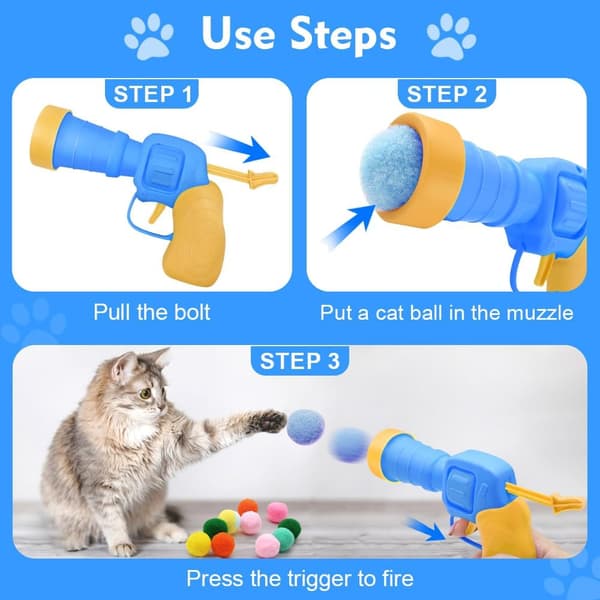 Use Steps

STEP 1

Pull the bolt

STEP 2

Put a cat ball in the muzzle

STEP 3

Press the trigger to fire