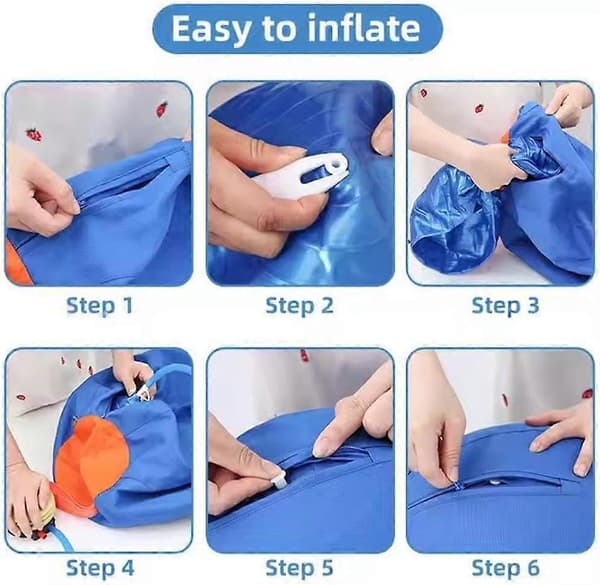 Easy to inflate

Step 1

Step 2

Step 3

Step 4

Step 5

Step 6