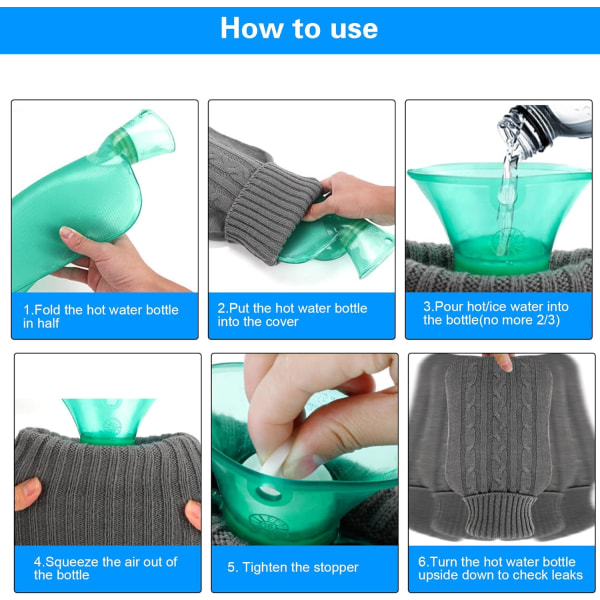 How to use

1.Fold the hot water bottle in half

2.Put the hot water bottle into the cover

3.Pour hot/ice water into the bottle(no more 2/3)

4.Squeeze the air out of the bottle

5. Tighten the stopper

6.Turn the hot water bottle upside down to check leaks