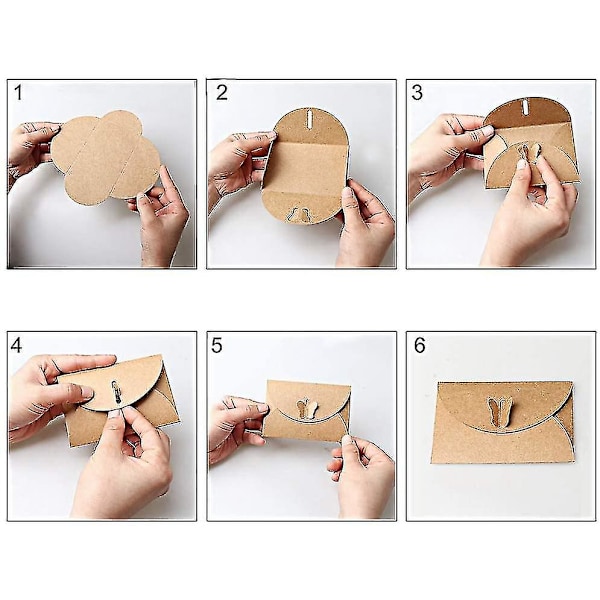 1

2

3

4

5

6