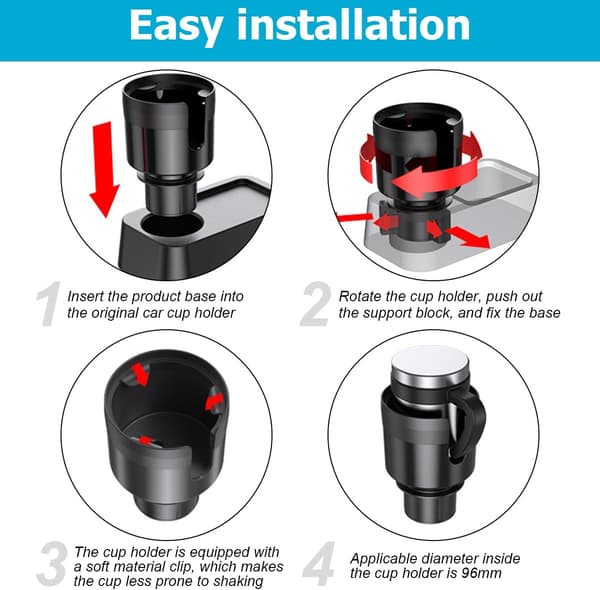 Easy installation

1 Insert the product base into the original car cup holder

2 Rotate the cup holder, push out the support block, and fix the base

3 The cup holder is equipped with a soft material clip, which makes the cup less prone to shaking

4 Applicable diameter inside the cup holder is 96mm