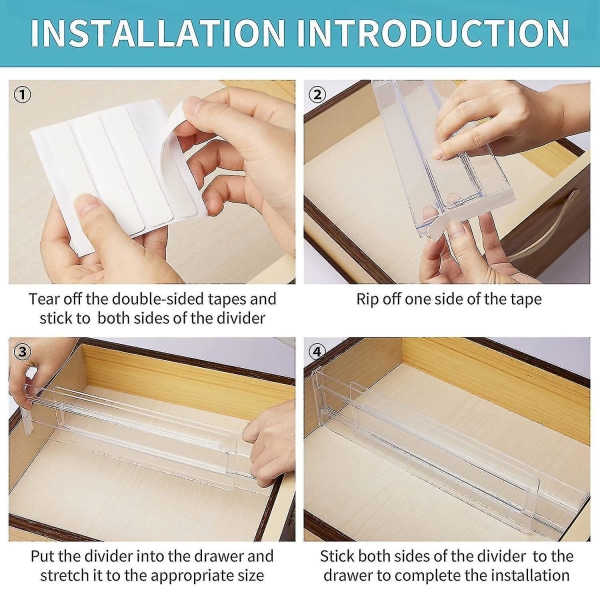 INSTALLATION INTRODUCTION

①

Tear off the double-sided tapes and stick to both sides of the divider

②

Rip off one side of the tape

③

Put the divider into the drawer and stretch it to the appropriate size

④

Stick both sides of the divider to the drawer to complete the installation