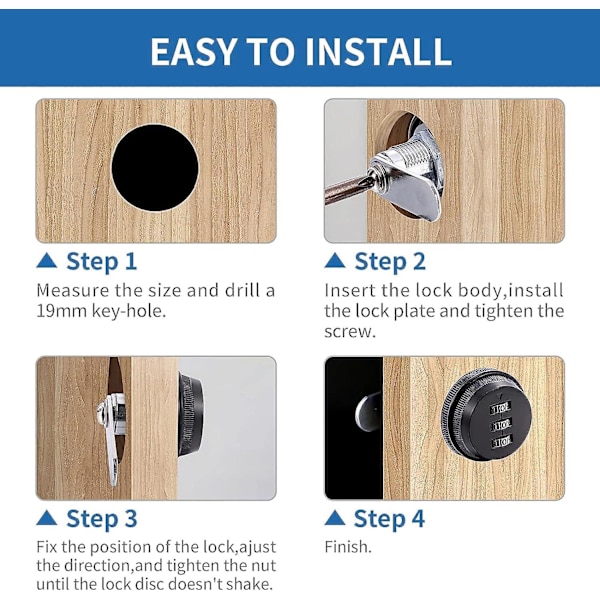 EASY TO INSTALL

▲ Step 1

Measure the size and drill a 19mm key-hole.

▲ Step 2

Insert the lock body,install the lock plate and tighten the screw.

▲ Step 3

Fix the position of the lock,ajust the direction,and tighten the nut until the lock disc doesn't shake.

▲ Step 4

Finish.