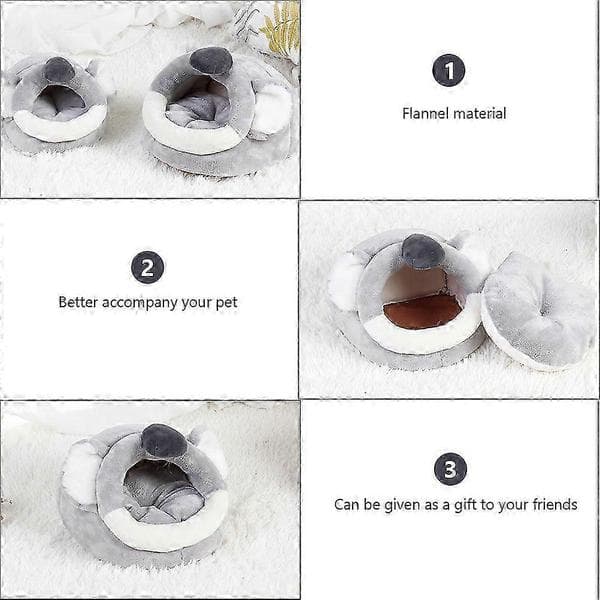 1

Flannel material

2

Better accompany your pet

3

Can be given as a gift to your friends