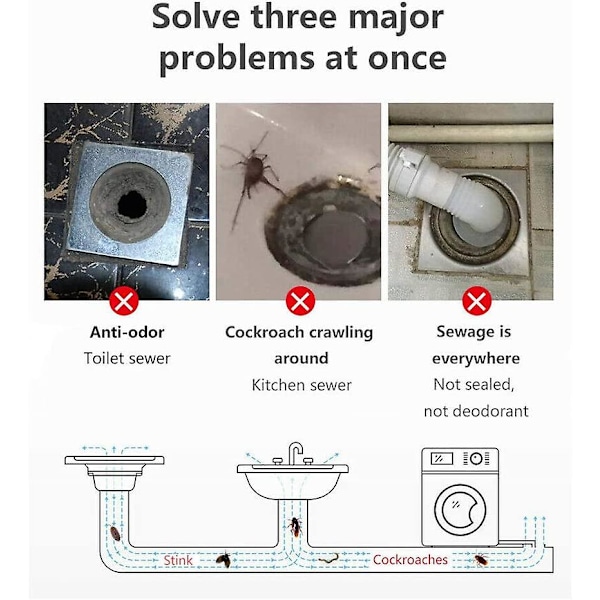 Solve three major problems at once

Anti-odor
Toilet sewer

Cockroach crawling around
Kitchen sewer

Sewage is everywhere
Not sealed, not deodorant

Stink
Cockroaches