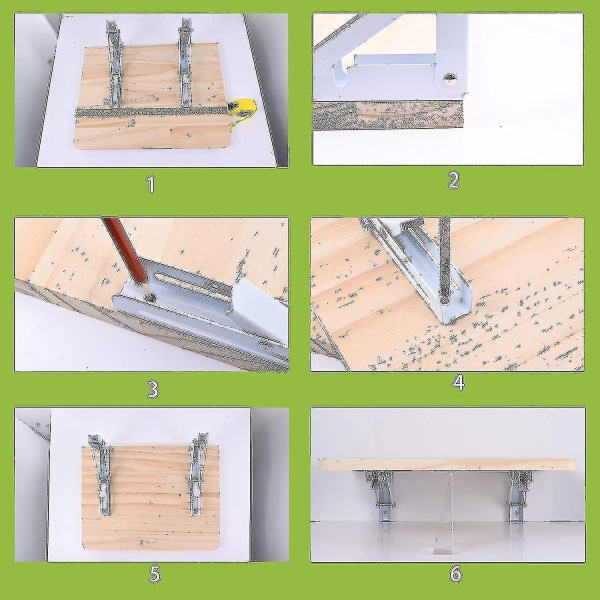 1

2

3

4

5

6