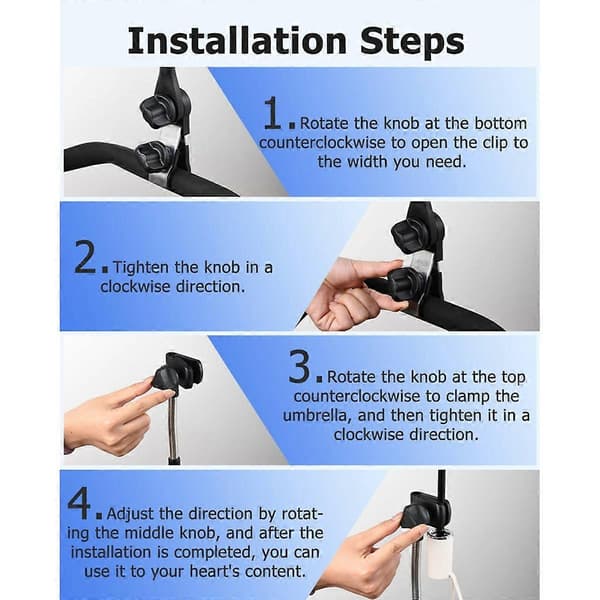 Installation Steps

1. Rotate the knob at the bottom counterclockwise to open the clip to the width you need.

2. Tighten the knob in a clockwise direction.

3. Rotate the knob at the top counterclockwise to clamp the umbrella, and then tighten it in a clockwise direction.

4. Adjust the direction by rotating the middle knob, and after the installation is completed, you can use it to your heart's content.