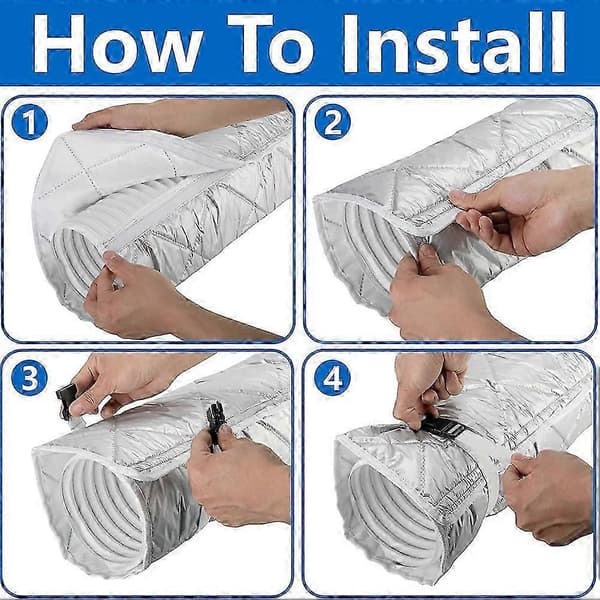 How To Install

1

2

3

4