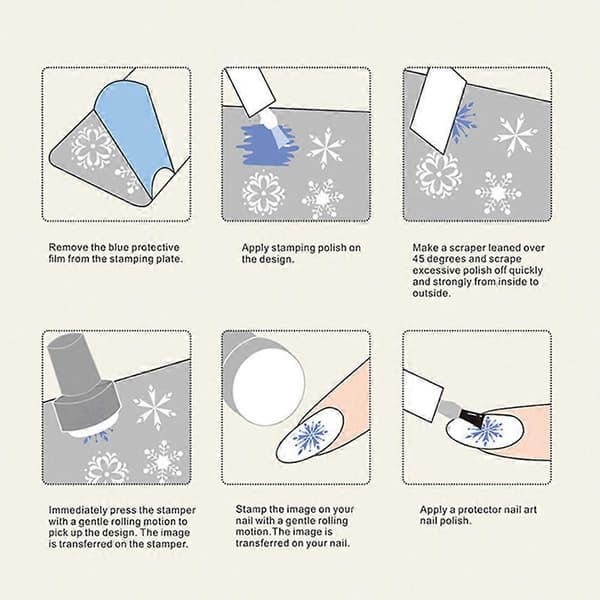 Remove the blue protective film from the stamping plate.

Apply stamping polish on the design.

Make a scraper leaned over 45 degrees and scrape excessive polish off quickly and strongly from inside to outside.

Immediately press the stamper with a gentle rolling motion to pick up the design. The image is transferred on the stamper.

Stamp the image on your nail with a gentle rolling motion.The image is transferred on your nail.

Apply a protector nail art nail polish.