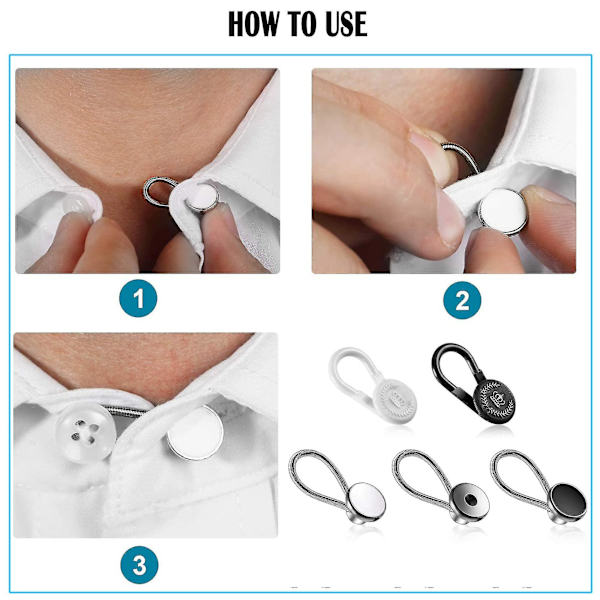 HOW TO USE

1

2

3