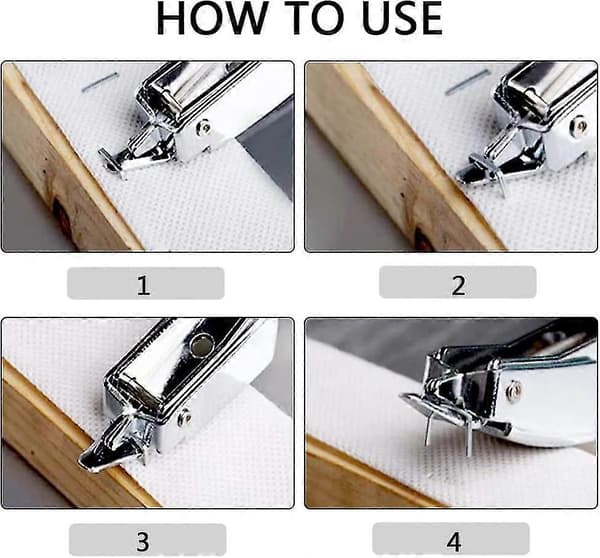 HOW TO USE

1

2

3

4