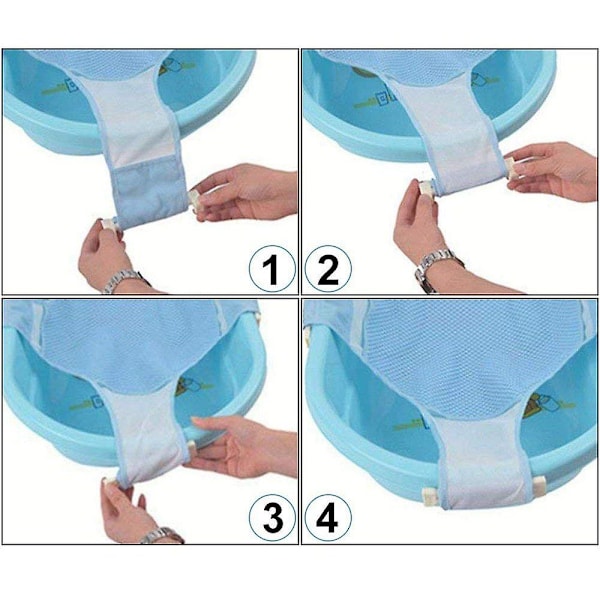 1
2
3
4