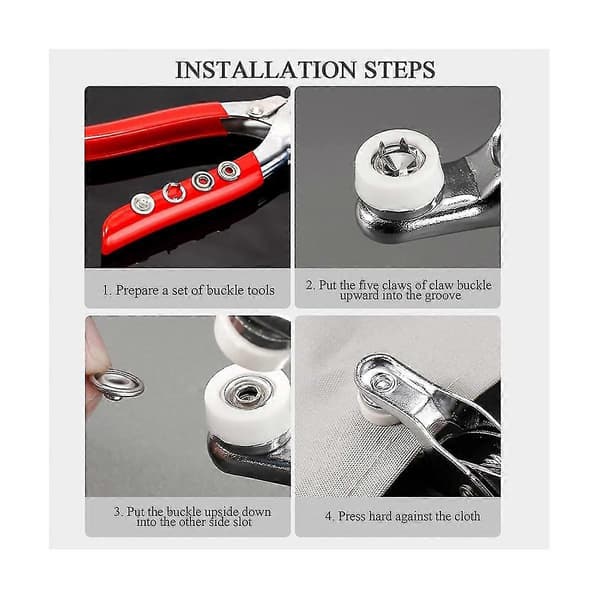 INSTALLATION STEPS

1. Prepare a set of buckle tools

2. Put the five claws of claw buckle upward into the groove

3. Put the buckle upside down into the other side slot

4. Press hard against the cloth