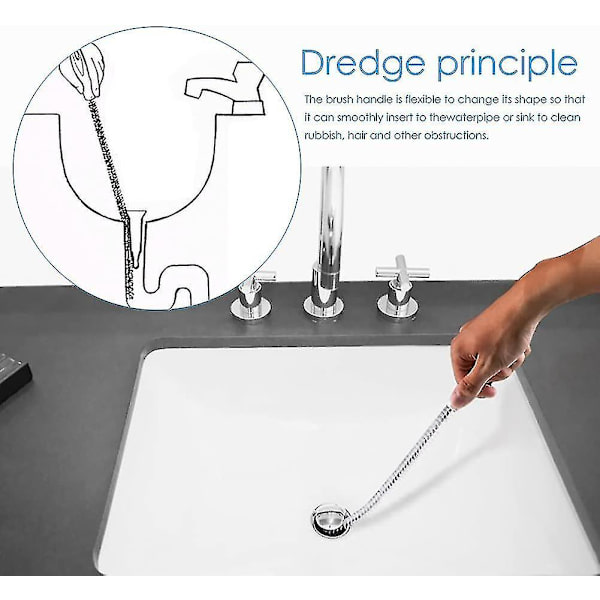 Dredge principle

The brush handle is flexible to change its shape so that it can smoothly insert to thewaterpipe or sink to clean rubbish, hair and other obstructions.