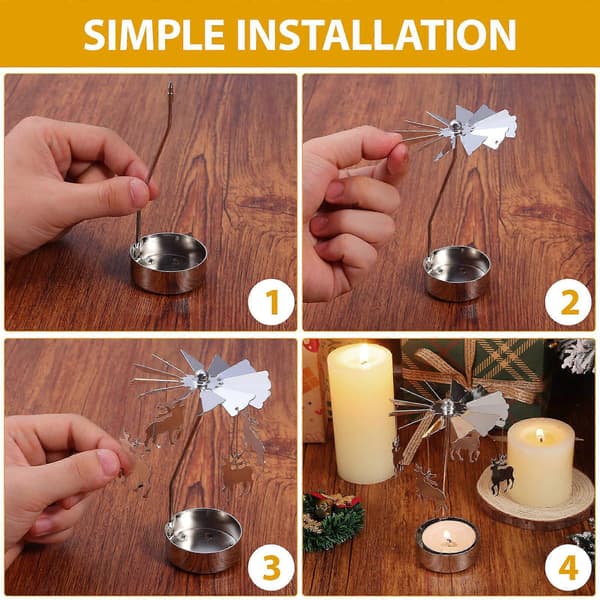 SIMPLE INSTALLATION

1

2

3

4