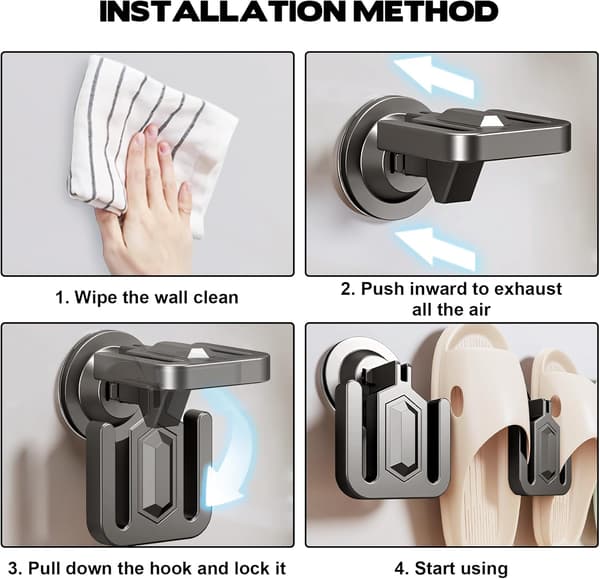 INSTALLATION METHOD

1. Wipe the wall clean

2. Push inward to exhaust all the air

3. Pull down the hook and lock it

4. Start using