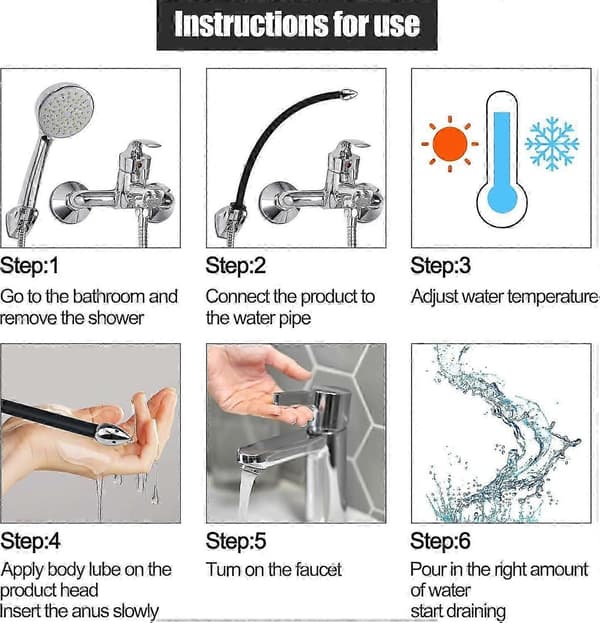 Instructions for use

Step:1
Go to the bathroom and remove the shower

Step:2
Connect the product to the water pipe

Step:3
Adjust water temperature

Step:4
Apply body lube on the product head
Insert the anus slowly

Step:5
Turn on the faucet

Step:6
Pour in the right amount of water
start draining