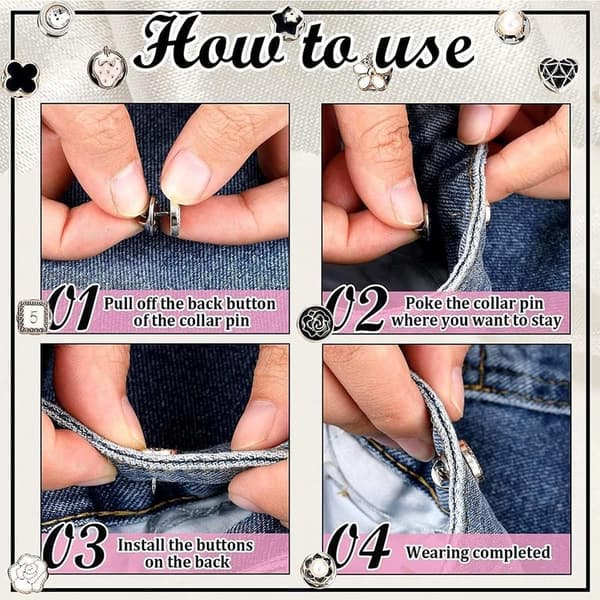 How to use

5

01 Pull off the back button of the collar pin

02 Poke the collar pin where you want to stay

03 Install the buttons on the back

04 Wearing completed