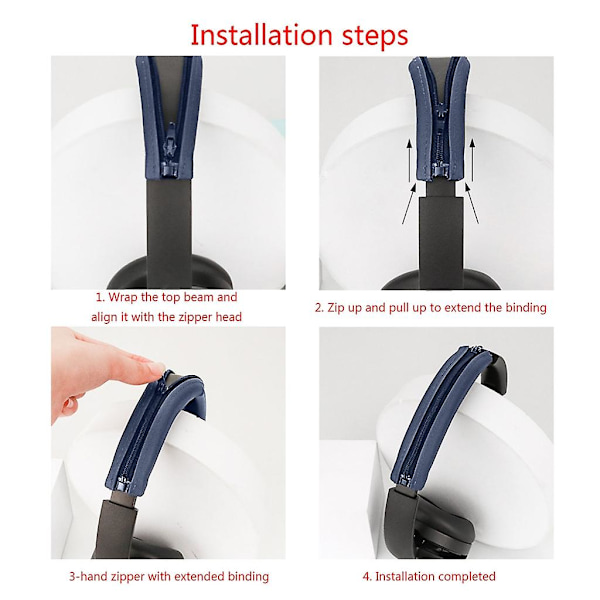 Installation steps

1. Wrap the top beam and align it with the zipper head

2. Zip up and pull up to extend the binding

3-hand zipper with extended binding

4. Installation completed