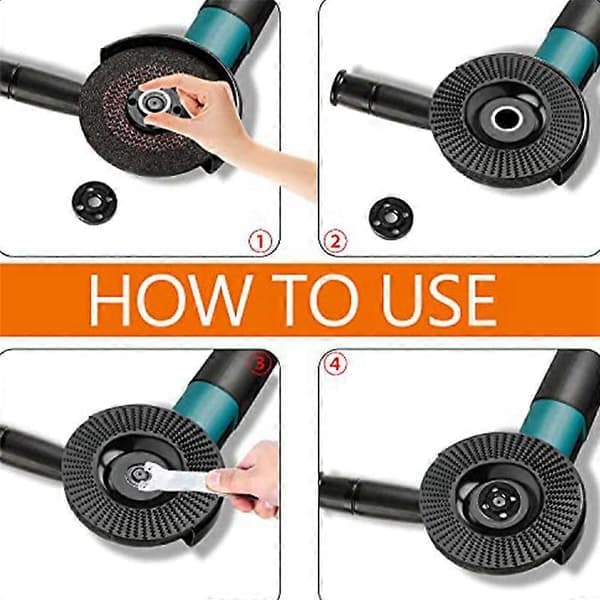 ①

②

HOW TO USE

③

④