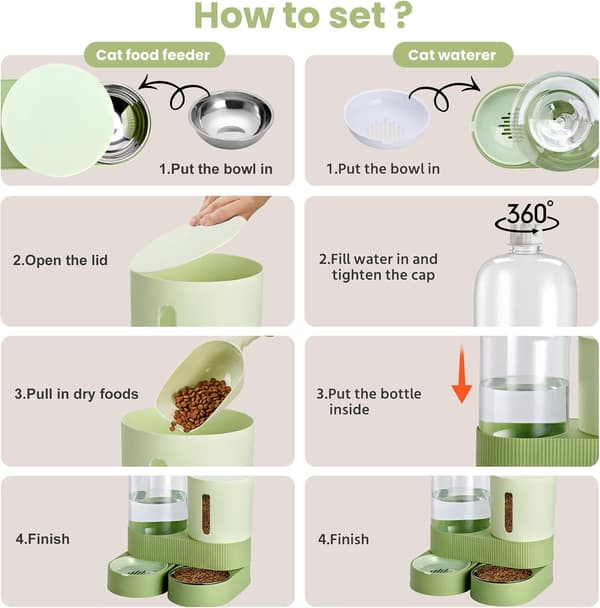 How to set ?

Cat food feeder

1.Put the bowl in

2.Open the lid

3.Pull in dry foods

4.Finish

Cat waterer

1.Put the bowl in

360°

2.Fill water in and tighten the cap

3.Put the bottle inside

4.Finish