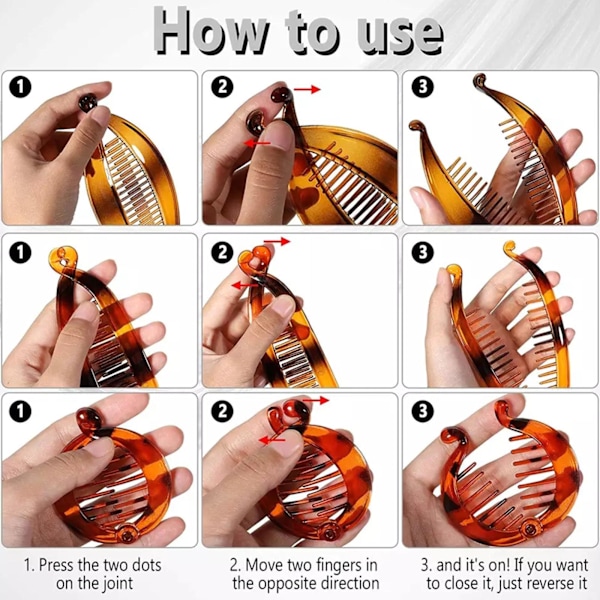 How to use

1

2

3

1

2

3

1

2

3

1. Press the two dots on the joint

2. Move two fingers in the opposite direction

3. and it's on! If you want to close it, just reverse it