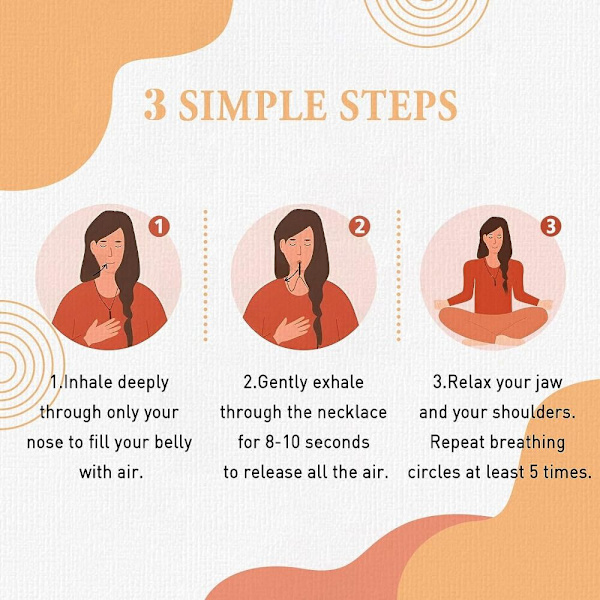 3 SIMPLE STEPS

1

2

3

1.Inhale deeply through only your nose to fill your belly with air.

2.Gently exhale through the necklace for 8-10 seconds to release all the air.

3.Relax your jaw and your shoulders. Repeat breathing circles at least 5 times.