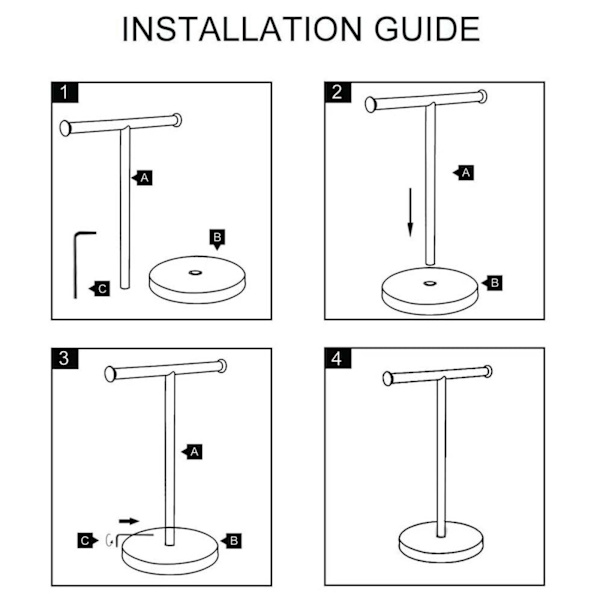 INSTALLATION GUIDE

1

A

B

C

2

A

B

3

A

C

B

4