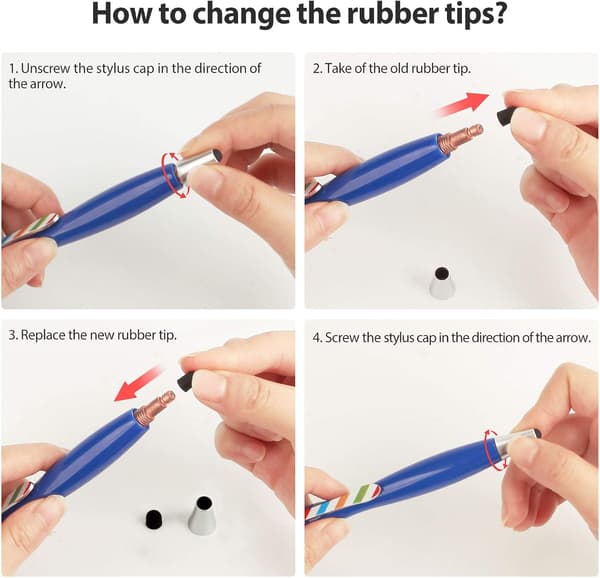 How to change the rubber tips?

1. Unscrew the stylus cap in the direction of the arrow.

2. Take of the old rubber tip.

3. Replace the new rubber tip.

4. Screw the stylus cap in the direction of the arrow.