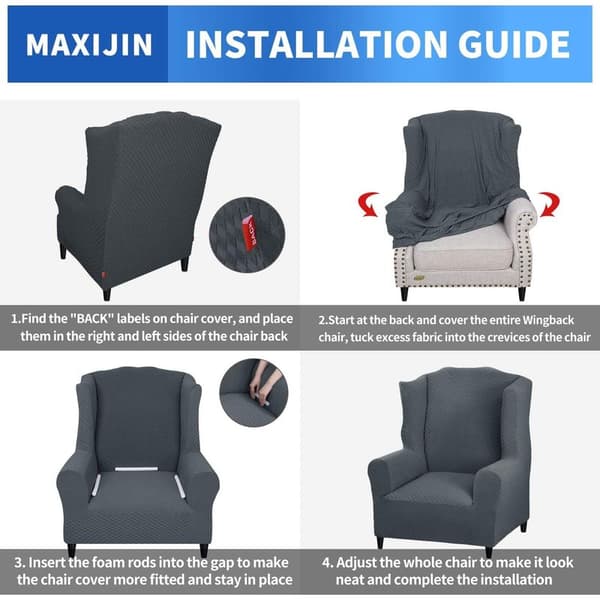 MAXIJIN INSTALLATION GUIDE

BACK

1.Find the "BACK" labels on chair cover, and place them in the right and left sides of the chair back

2.Start at the back and cover the entire Wingback chair, tuck excess fabric into the crevices of the chair

3. Insert the foam rods into the gap to make the chair cover more fitted and stay in place

4. Adjust the whole chair to make it look neat and complete the installation