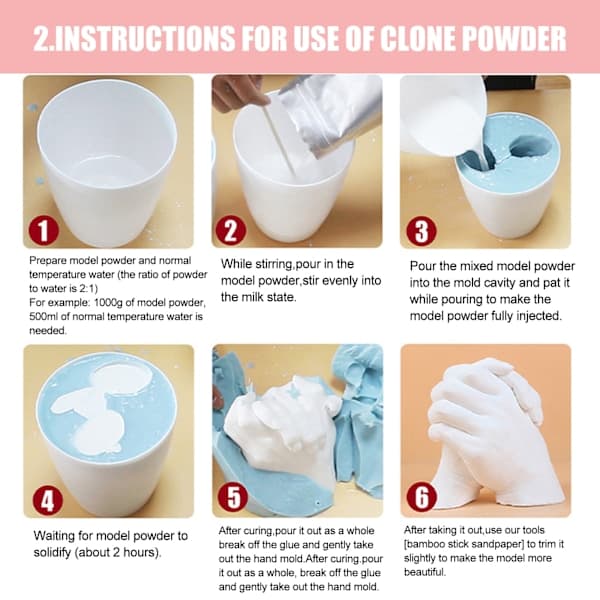 2.INSTRUCTIONS FOR USE OF CLONE POWDER

1

Prepare model powder and normal temperature water (the ratio of powder to water is 2:1)
For example: 1000g of model powder, 500ml of normal temperature water is needed.

2

While stirring,pour in the model powder,stir evenly into the milk state.

3

Pour the mixed model powder into the mold cavity and pat it while pouring to make the model powder fully injected.

4

Waiting for model powder to solidify (about 2 hours).

5

After curing,pour it out as a whole break off the glue and gently take out the hand mold.After curing,pour it out as a whole, break off the glue and gently take out the hand mold.

6

After taking it out,use our tools [bamboo stick sandpaper] to trim it slightly to make the model more beautiful.