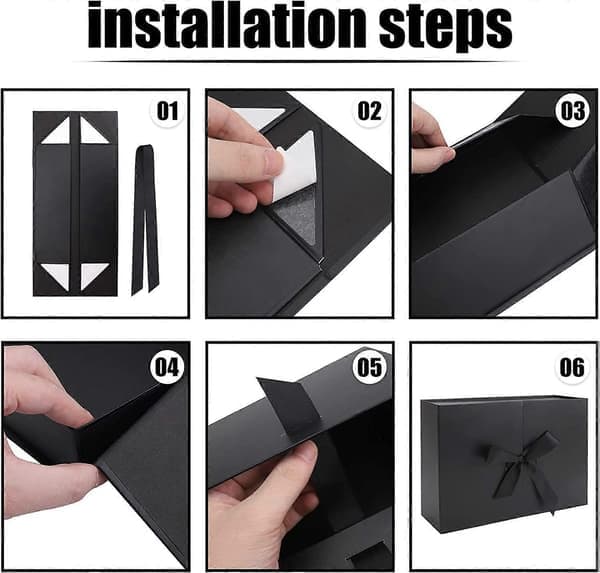 installation steps

01

02

03

04

05

06