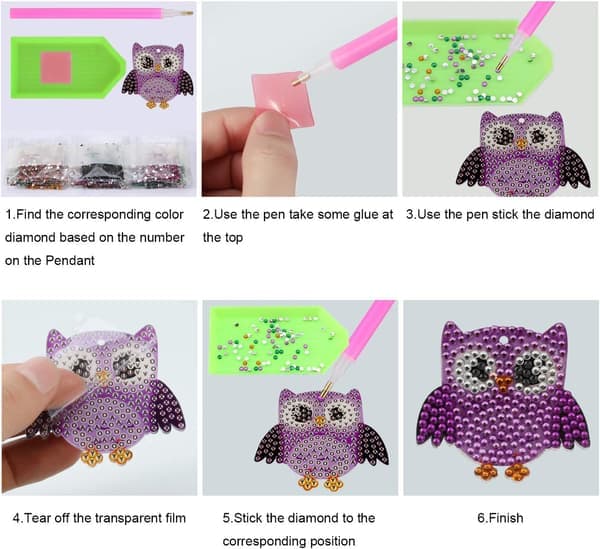 1.Find the corresponding color diamond based on the number on the Pendant

2.Use the pen take some glue at the top

3.Use the pen stick the diamond

4.Tear off the transparent film

5.Stick the diamond to the corresponding position

6.Finish