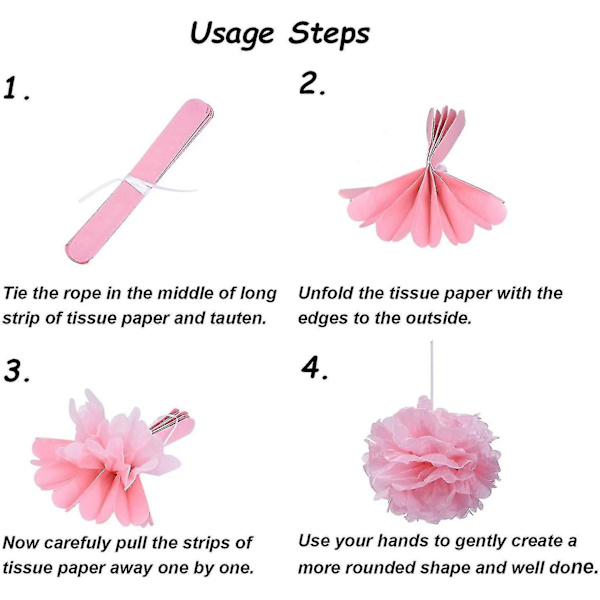 Usage Steps

1.

Tie the rope in the middle of long strip of tissue paper and tauten.

2.

Unfold the tissue paper with the edges to the outside.

3.

Now carefully pull the strips of tissue paper away one by one.

4.

Use your hands to gently create a more rounded shape and well done.