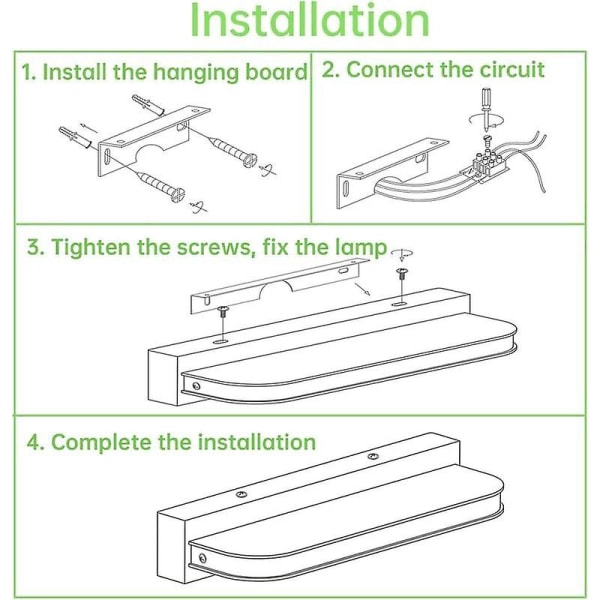 Installation

1. Install the hanging board

2. Connect the circuit

3. Tighten the screws, fix the lamp

4. Complete the installation