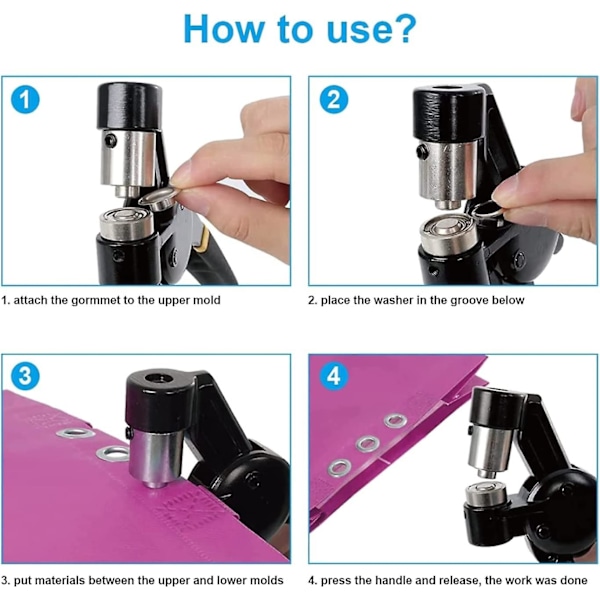 How to use?

1

1. attach the gormmet to the upper mold

2

2. place the washer in the groove below

3

3. put materials between the upper and lower molds

4

4. press the handle and release, the work was done