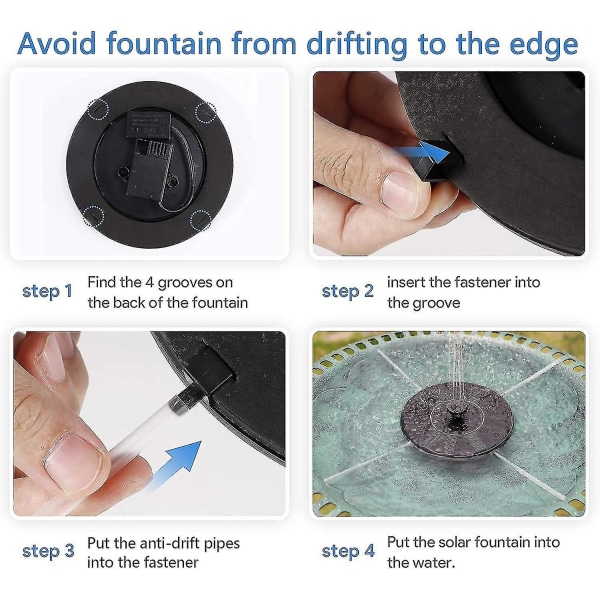 Avoid fountain from drifting to the edge

step 1 Find the 4 grooves on the back of the fountain

step 2 insert the fastener into the groove

step 3 Put the anti-drift pipes into the fastener

step 4 Put the solar fountain into the water.