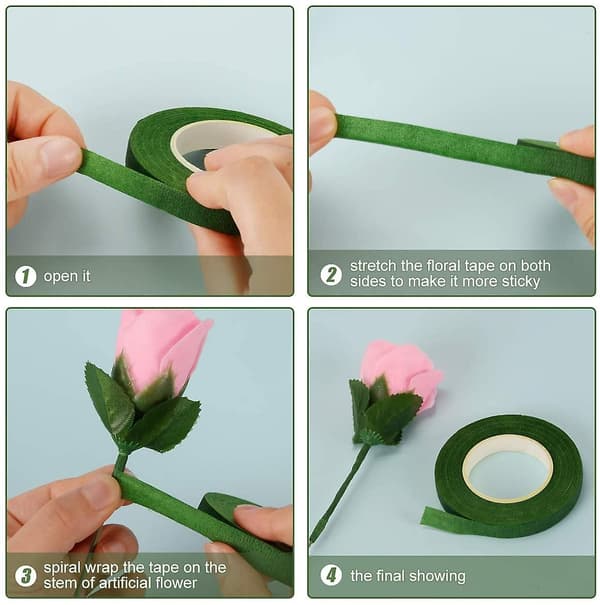 1 open it

2 stretch the floral tape on both sides to make it more sticky

3 spiral wrap the tape on the stem of artificial flower

4 the final showing