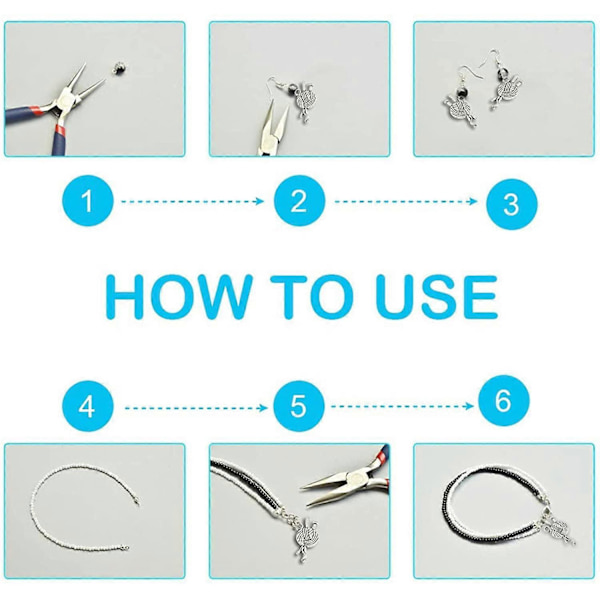 1
2
3

HOW TO USE

4
5
6