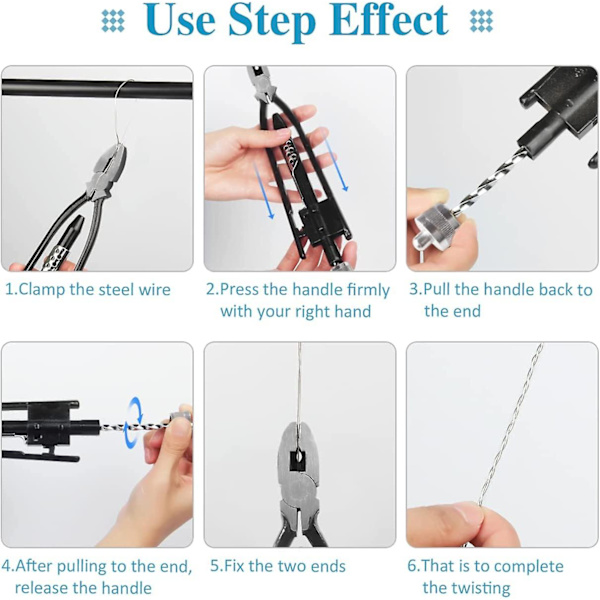 Use Step Effect

1.Clamp the steel wire

2.Press the handle firmly with your right hand

3.Pull the handle back to the end

4.After pulling to the end, release the handle

5.Fix the two ends

6.That is to complete the twisting