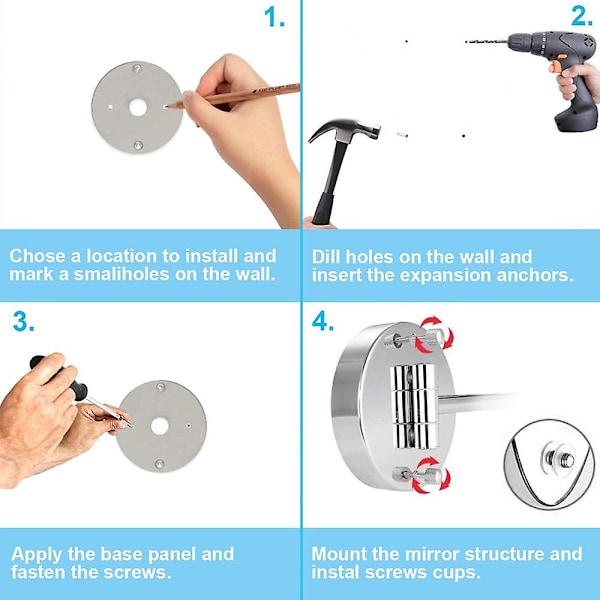 1.

Chose a location to install and mark a smaliholes on the wall.

2.

Dill holes on the wall and insert the expansion anchors.

3.

Apply the base panel and fasten the screws.

4.

Mount the mirror structure and instal screws cups.