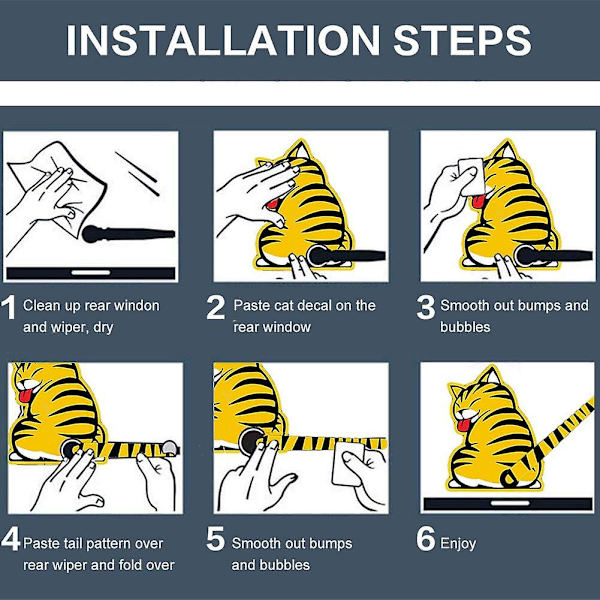 INSTALLATION STEPS

1 Clean up rear windon and wiper, dry

2 Paste cat decal on the rear window

3 Smooth out bumps and bubbles

4 Paste tail pattern over rear wiper and fold over

5 Smooth out bumps and bubbles

6 Enjoy